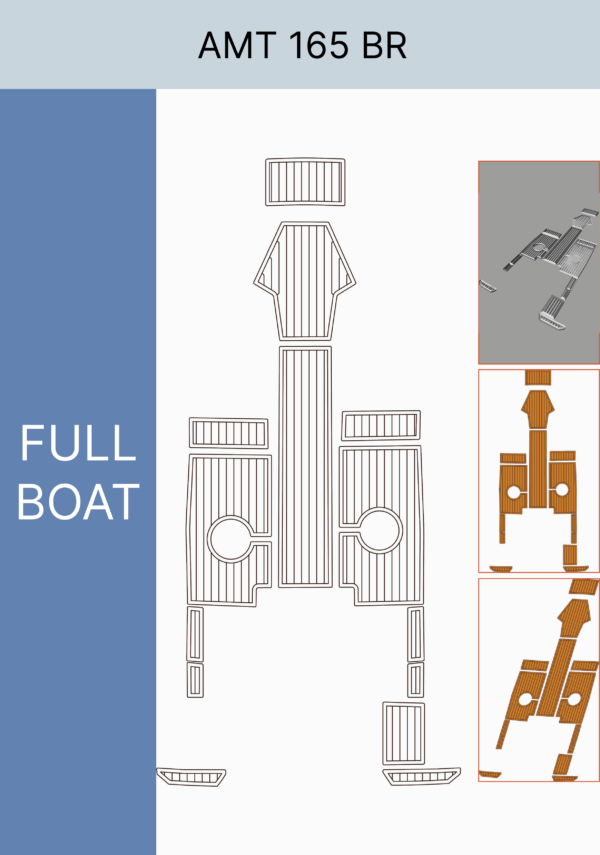 AMT 165 BR

FULL BOAT