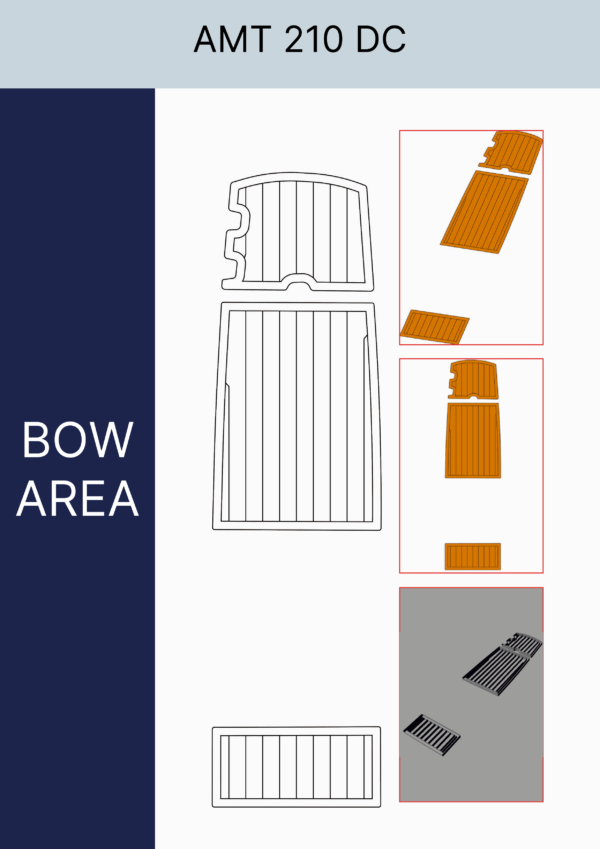 AMT 210 DC

BOW AREA