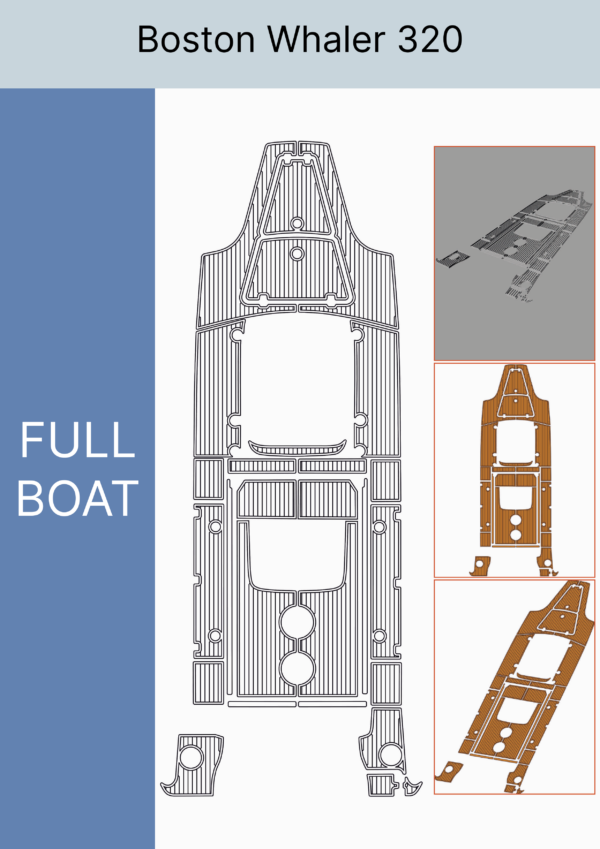 Boston Whaler 320

FULL BOAT