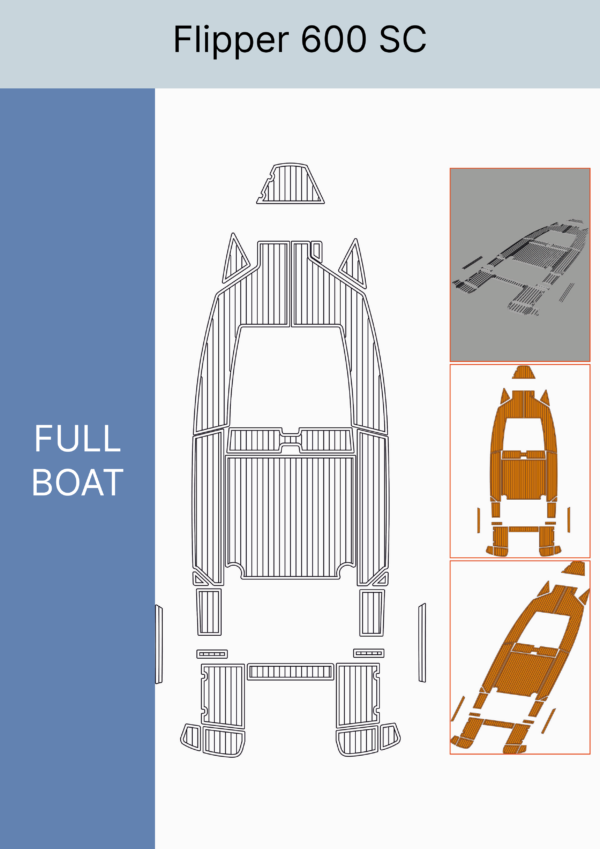 Flipper 600 SC

FULL BOAT